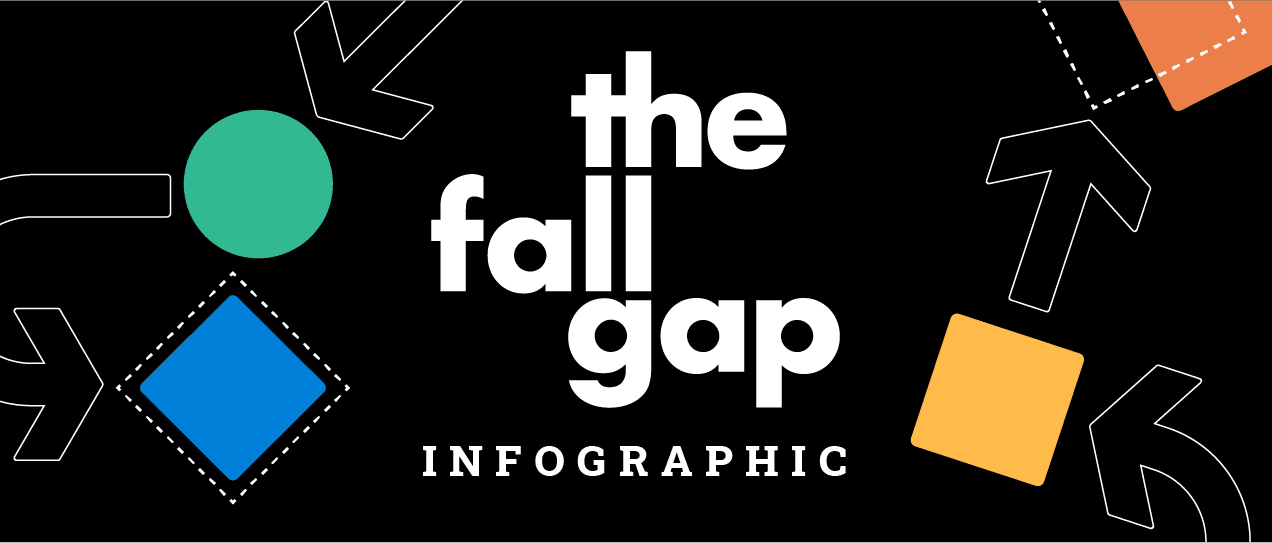 the fall gap

INFOGRAPHIC